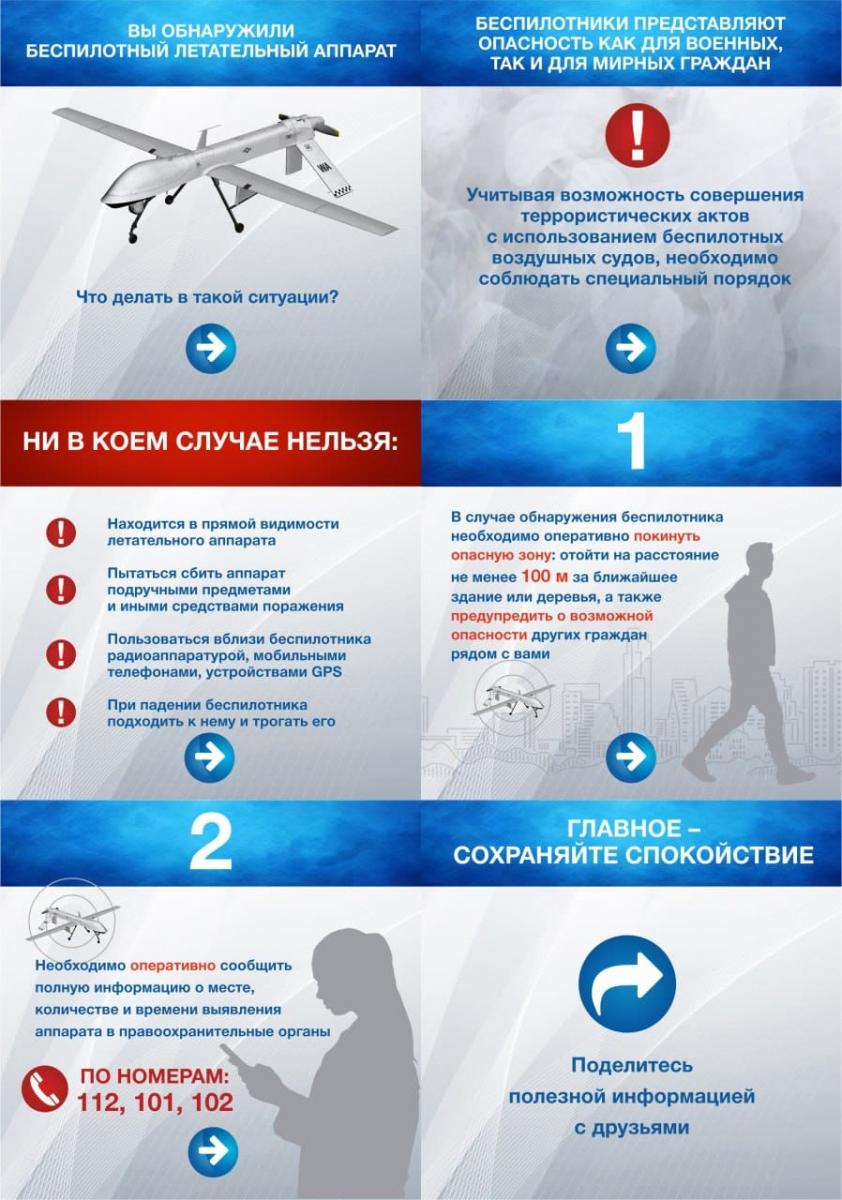 ВЫ ОБНАРУЖИЛИ БЕСПИЛОТНЫЙ ЛЕТАТЕЛЬНЫЙ АППАРАТ

Что делать в такой ситуации?

БЕСПИЛОТНИКИ ПРЕДСТАВЛЯЮТ ОПАСНОСТЬ КАК ДЛЯ ВОЕННЫХ, ТАК И ДЛЯ МИРНЫХ ГРАЖДАН

Учитывая возможность совершения террористических актов с использованием беспилотных воздушных судов, необходимо соблюдать специальный порядок

НИ В КОЕМ СЛУЧАЕ НЕЛЬЗЯ:

Находится в прямой видимости летательного аппарата

Пытаться сбить аппарат подручными предметами и иными средствами поражения

Пользоваться вблизи беспилотника радиоаппаратурой, мобильными телефонами, устройствами GPS

При падении беспилотника подходить к нему и трогать его

1

В случае обнаружения беспилотника необходимо оперативно покинуть опасную зону: отойти на расстояние не менее 100 м за ближайшее здание или деревья, а также предупредить о возможной опасности других граждан рядом с вами

2

Необходимо оперативно сообщить полную информацию о месте, количестве и времени выявления аппарата в правоохранительные органы

ПО НОМЕРАМ: 112, 101, 102

ГЛАВНОЕ – СОХРАНЯЙТЕ СПОКОЙСТВИЕ

Поделитесь полезной информацией с друзьями